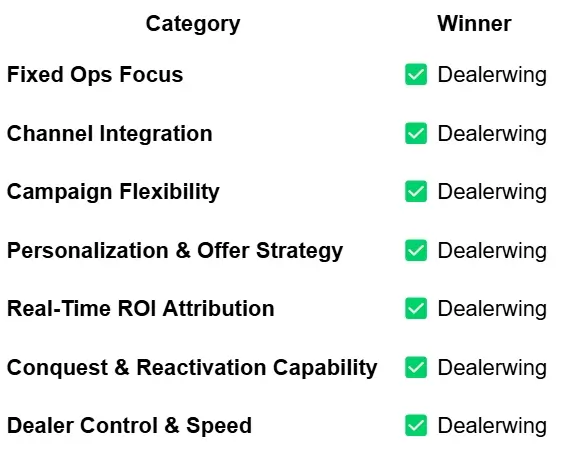 | Category | Winner |
|---|---|
| Fixed Ops Focus | ✅ Dealerwing |
| Channel Integration | ✅ Dealerwing |
| Campaign Flexibility | ✅ Dealerwing |
| Personalization & Offer Strategy | ✅ Dealerwing |
| Real-Time ROI Attribution | ✅ Dealerwing |
| Conquest & Reactivation Capability | ✅ Dealerwing |
| Dealer Control & Speed | ✅ Dealerwing |