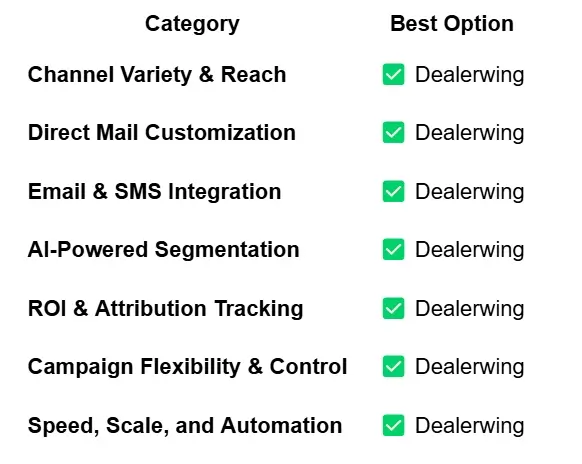 | Category | Best Option |
|---|---|
| Channel Variety & Reach | ✅ Dealerwing |
| Direct Mail Customization | ✅ Dealerwing |
| Email & SMS Integration | ✅ Dealerwing |
| AI-Powered Segmentation | ✅ Dealerwing |
| ROI & Attribution Tracking | ✅ Dealerwing |
| Campaign Flexibility & Control | ✅ Dealerwing |
| Speed, Scale, and Automation | ✅ Dealerwing |