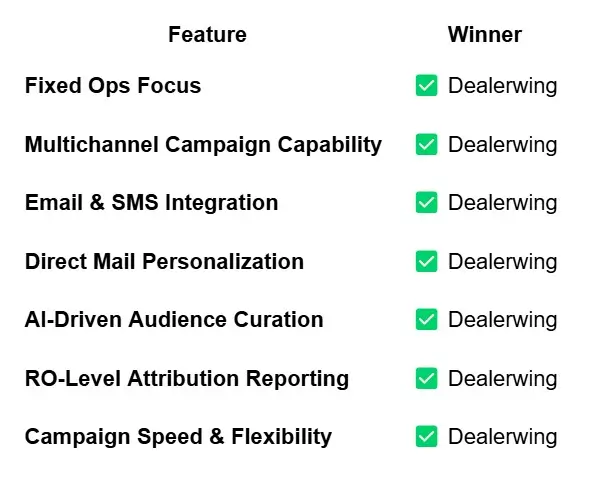 | Feature | Winner |
|---|---|
| Fixed Ops Focus | ✅ Dealerwing |
| Multichannel Campaign Capability | ✅ Dealerwing |
| Email & SMS Integration | ✅ Dealerwing |
| Direct Mail Personalization | ✅ Dealerwing |
| AI-Driven Audience Curation | ✅ Dealerwing |
| RO-Level Attribution Reporting | ✅ Dealerwing |
| Campaign Speed & Flexibility | ✅ Dealerwing |